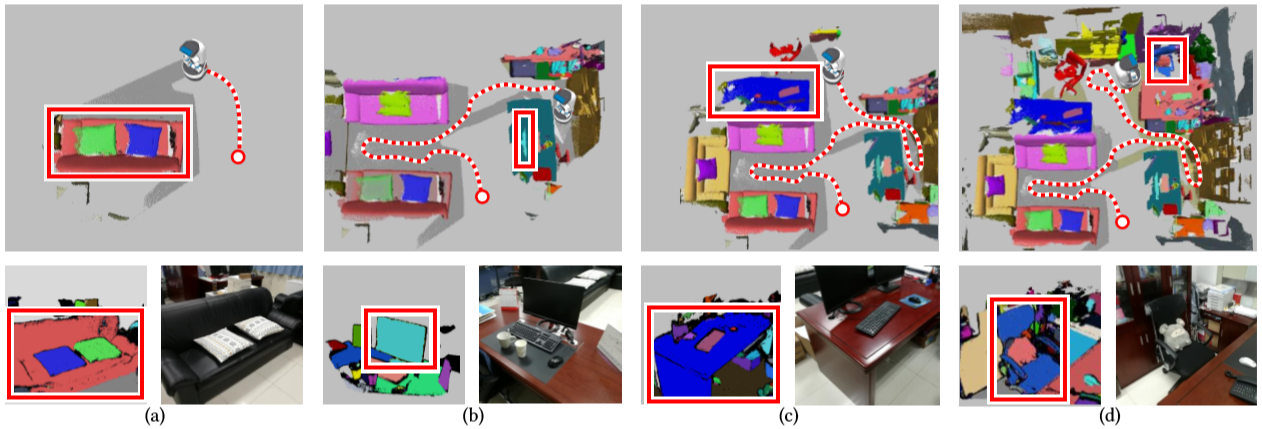 (a)

(b)

(c)

(d)